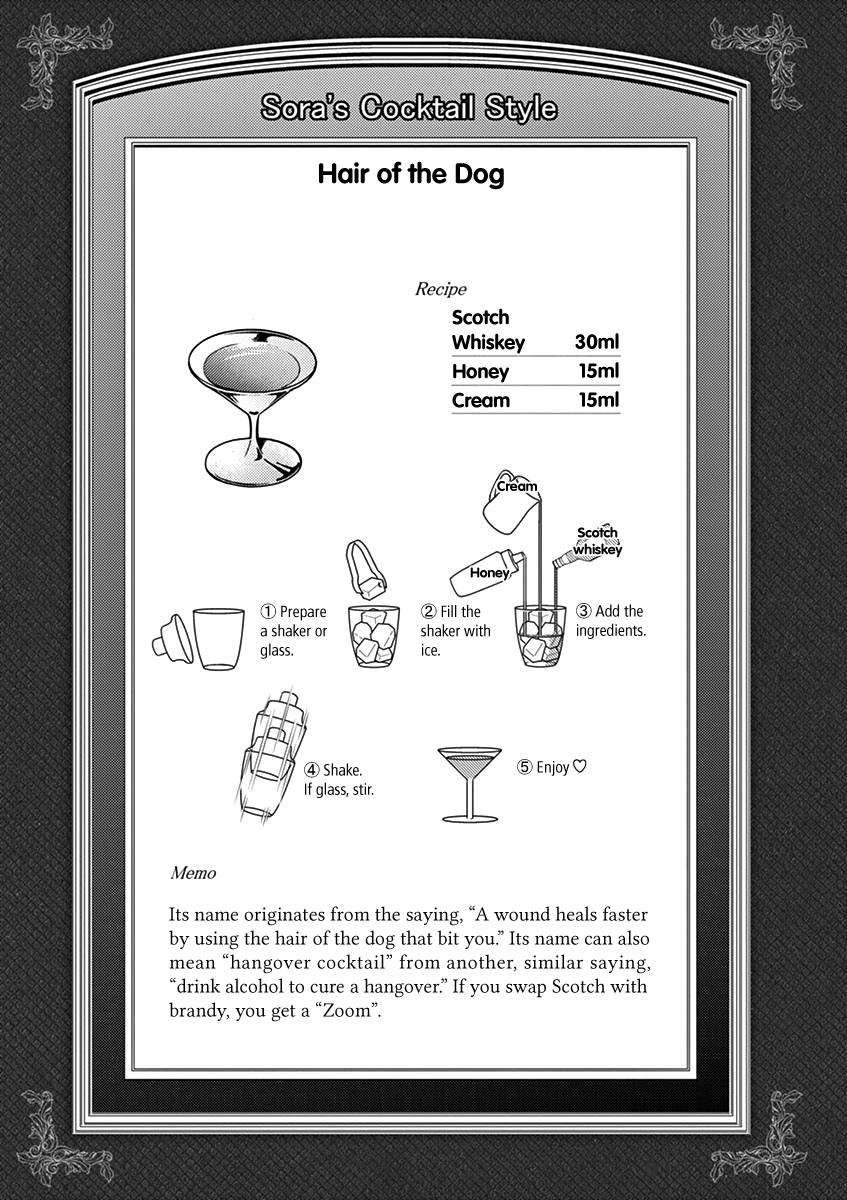 Sora's Cocktail Style

Hair of the Dog

Recipe

| Scotch Whiskey | 30ml |
|---|---|
| Honey | 15ml |
| Cream | 15ml |

Cream

Scotch whiskey

Honey

① Prepare a shaker or glass.

② Fill the shaker with ice.

③ Add the ingredients.

④ Shake. If glass, stir.

⑤ Enjoy ♡

Memo

Its name originates from the saying, "A wound heals faster by using the hair of the dog that bit you." Its name can also mean "hangover cocktail" from another, similar saying, "drink alcohol to cure a hangover." If you swap Scotch with brandy, you get a "Zoom".