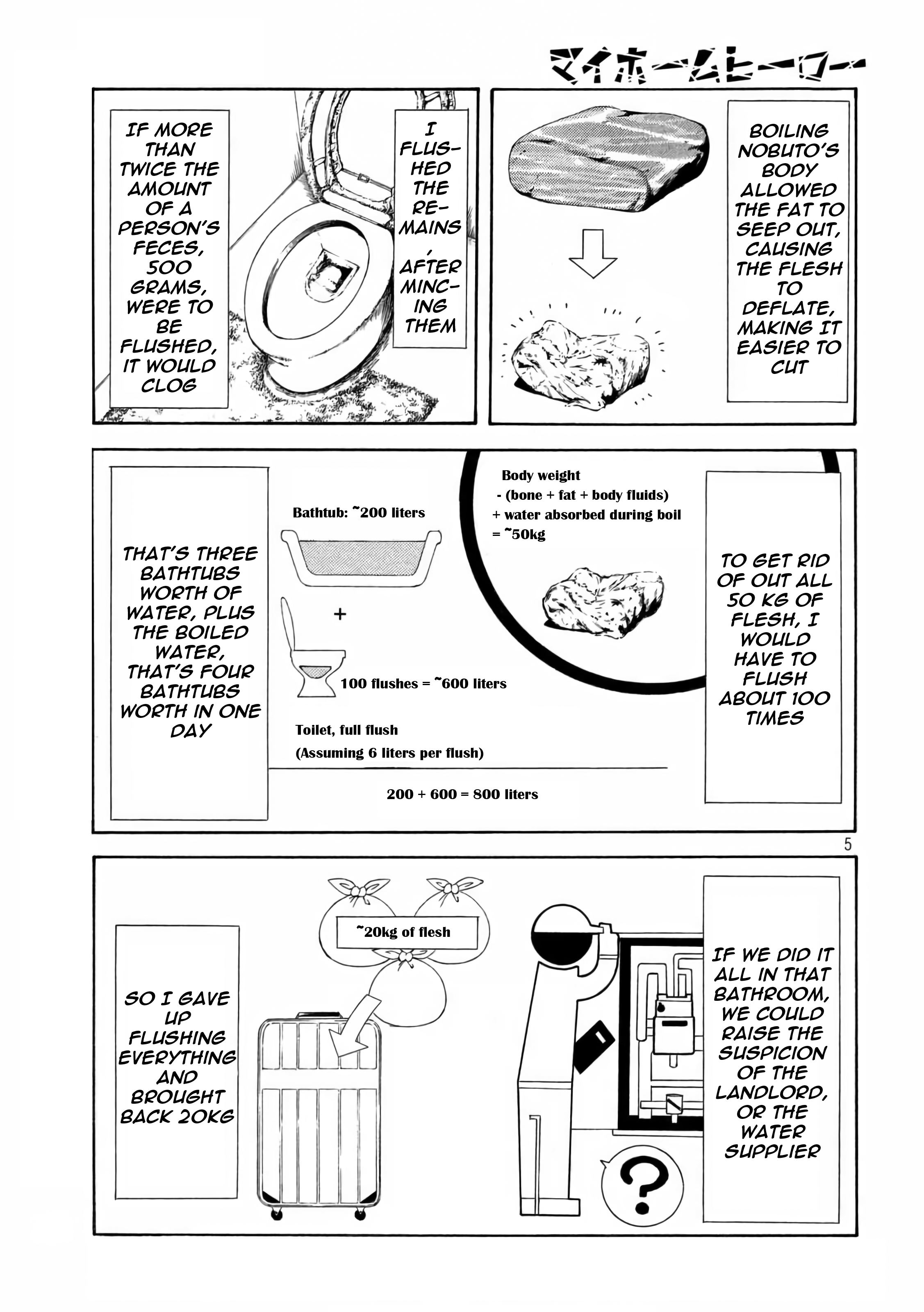 マイホームヒーロー

BOILING NOBUTO'S BODY ALLOWED THE FAT TO SEEP OUT, CAUSING THE FLESH TO DEFLATE, MAKING IT EASIER TO CUT

I FLUSHED THE REMAINS, AFTER MINCING THEM

IF MORE THAN TWICE THE AMOUNT OF A PERSON'S FECES, 500 GRAMS, WERE TO BE FLUSHED, IT WOULD CLOG

TO GET RID OF OUT ALL 50 KG OF FLESH, I WOULD HAVE TO FLUSH ABOUT 100 TIMES

Body weight
- (bone + fat + body fluids)
+ water absorbed during boil
= ~50kg

Bathtub: ~200 liters

+

100 flushes = ~600 liters

Toilet, full flush
(Assuming 6 liters per flush)

200 + 600 = 800 liters

THAT'S THREE BATHTUBS WORTH OF WATER, PLUS THE BOILED WATER, THAT'S FOUR BATHTUBS WORTH IN ONE DAY

5

IF WE DID IT ALL IN THAT BATHROOM, WE COULD RAISE THE SUSPICION OF THE LANDLORD, OR THE WATER SUPPLIER

?

~20kg of flesh

SO I GAVE UP FLUSHING EVERYTHING AND BROUGHT BACK 20KG