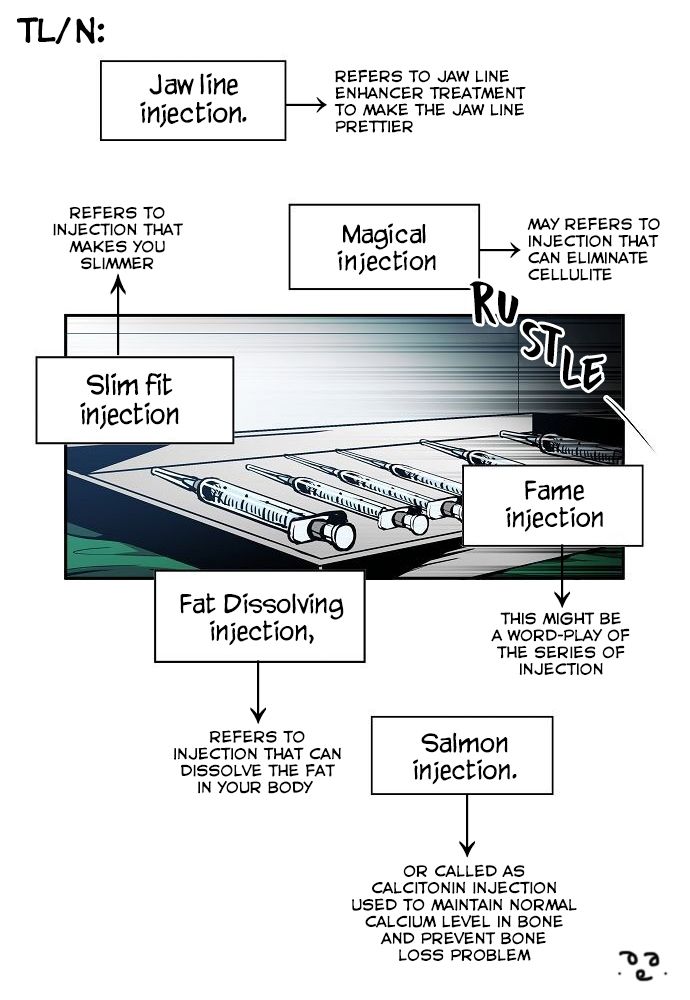 TL/N:

Jaw line injection.

REFERS TO JAW LINE ENHANCER TREATMENT TO MAKE THE JAW LINE PRETTIER

REFERS TO INJECTION THAT MAKES YOU SLIMMER

Magical injection

MAY REFERS TO INJECTION THAT CAN ELIMINATE CELLULITE

RUSTLE

Slim fit injection

Fame injection

Fat Dissolving injection,

THIS MIGHT BE A WORD-PLAY OF THE SERIES OF INJECTION

REFERS TO INJECTION THAT CAN DISSOLVE THE FAT IN YOUR BODY

Salmon injection.

OR CALLED AS CALCITONIN INJECTION USED TO MAINTAIN NORMAL CALCIUM LEVEL IN BONE AND PREVENT BONE LOSS PROBLEM