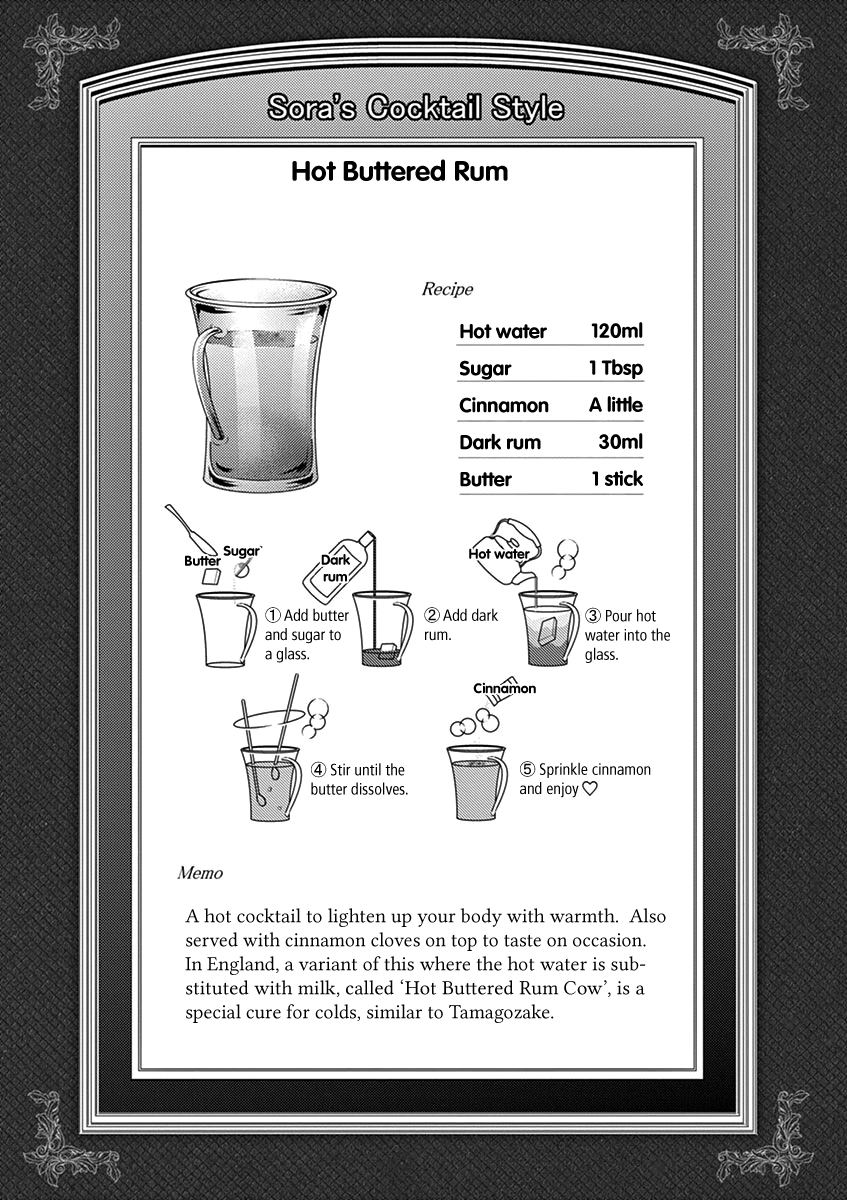 Sora's Cocktail Style

Hot Buttered Rum

Recipe

| Hot water | 120ml |
|---|---|
| Sugar | 1 Tbsp |
| Cinnamon | A little |
| Dark rum | 30ml |
| Butter | 1 stick |

Butter Sugar

① Add butter and sugar to a glass.

Dark rum

② Add dark rum.

Hot water

③ Pour hot water into the glass.

④ Stir until the butter dissolves.

Cinnamon

⑤ Sprinkle cinnamon and enjoy ♡

Memo

A hot cocktail to lighten up your body with warmth. Also served with cinnamon cloves on top to taste on occasion. In England, a variant of this where the hot water is substituted with milk, called 'Hot Buttered Rum Cow', is a special cure for colds, similar to Tamagozake.