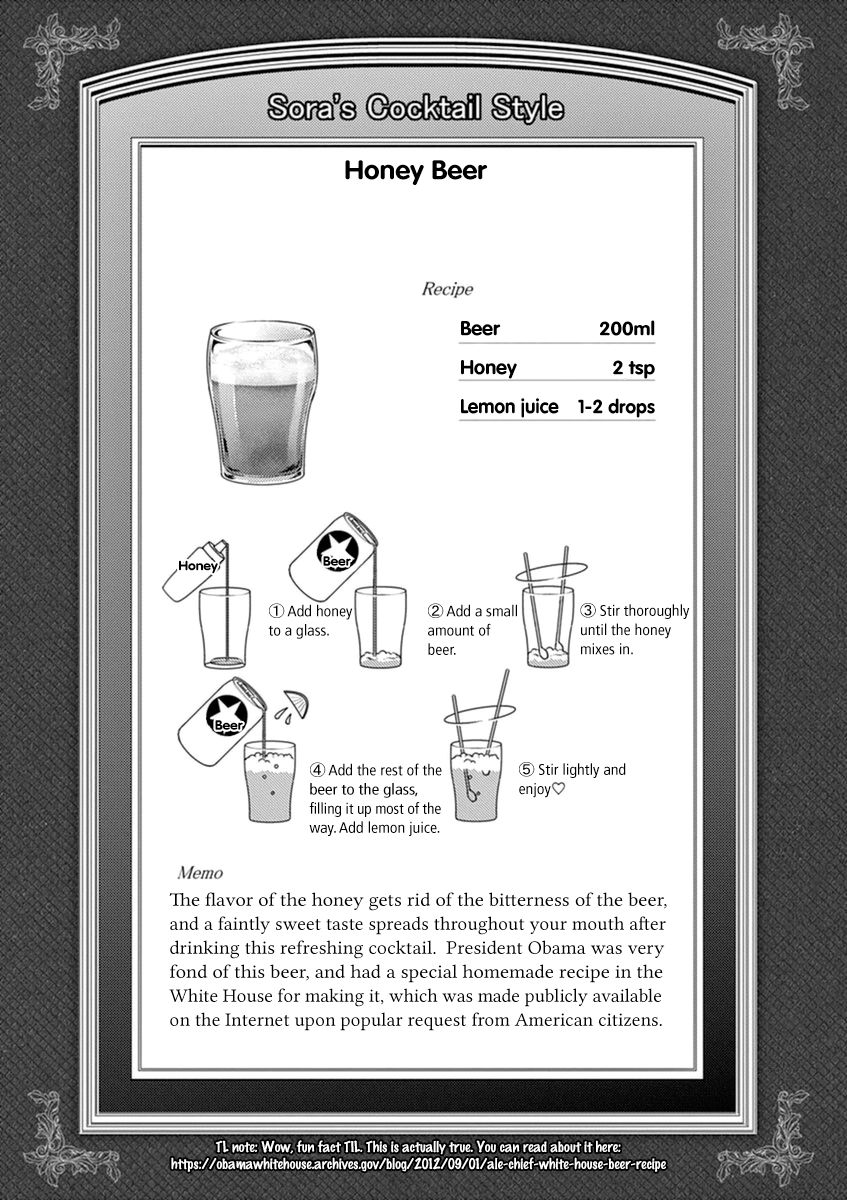 Sora's Cocktail Style

Honey Beer

Recipe

| Beer | 200ml |
|---|---|
| Honey | 2 tsp |
| Lemon juice | 1-2 drops |

Honey

Beer

① Add honey to a glass.

② Add a small amount of beer.

③ Stir thoroughly until the honey mixes in.

Beer

④ Add the rest of the beer to the glass, filling it up most of the way. Add lemon juice.

⑤ Stir lightly and enjoy♡

Memo

The flavor of the honey gets rid of the bitterness of the beer, and a faintly sweet taste spreads throughout your mouth after drinking this refreshing cocktail. President Obama was very fond of this beer, and had a special homemade recipe in the White House for making it, which was made publicly available on the Internet upon popular request from American citizens.

TL note: Wow, fun fact TIL. This is actually true. You can read about it here: https://obamawhitehouse.archives.gov/blog/2012/09/01/ale-chief-white-house-beer-recipe