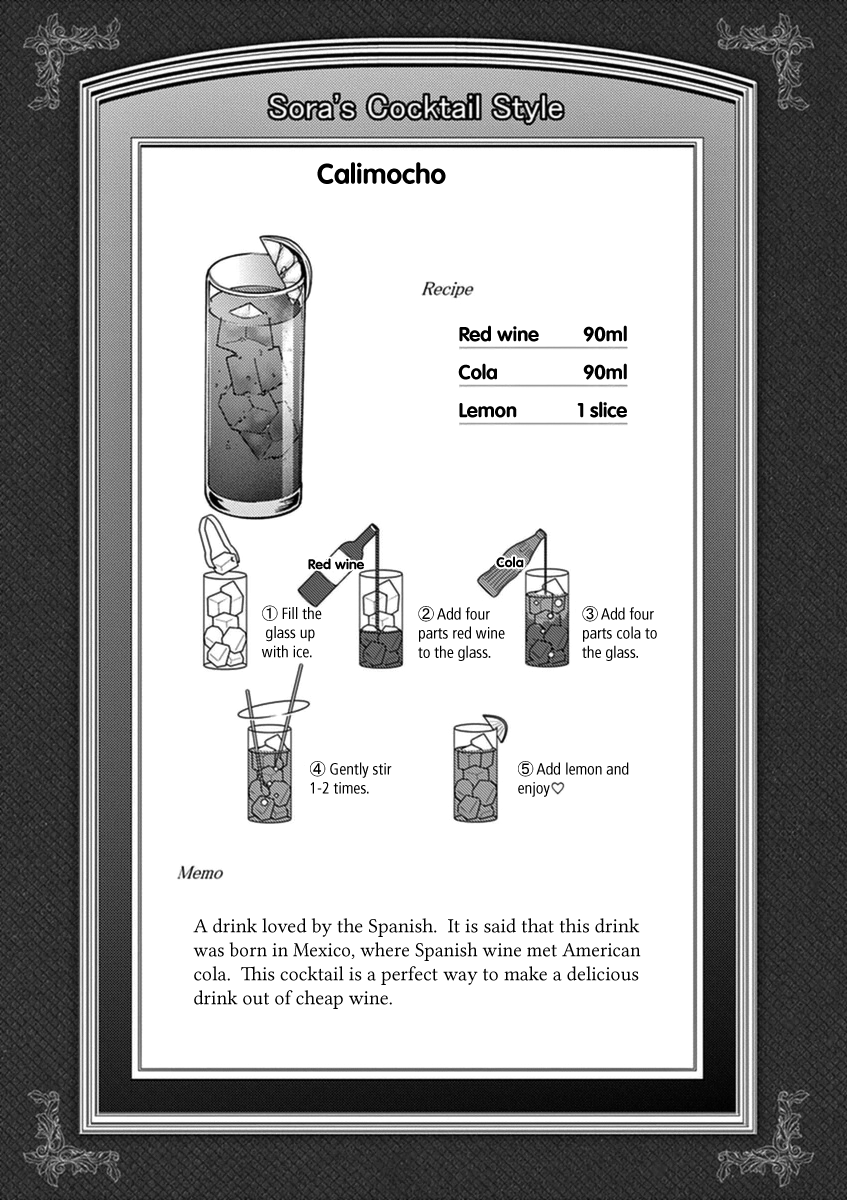 Sora's Cocktail Style

Calimocho

Recipe

| Red wine | 90ml |
|---|---|
| Cola | 90ml |
| Lemon | 1 slice |

Red wine

Cola

① Fill the glass up with ice.

② Add four parts red wine to the glass.

③ Add four parts cola to the glass.

④ Gently stir 1-2 times.

⑤ Add lemon and enjoy♡

Memo

A drink loved by the Spanish. It is said that this drink was born in Mexico, where Spanish wine met American cola. This cocktail is a perfect way to make a delicious drink out of cheap wine.