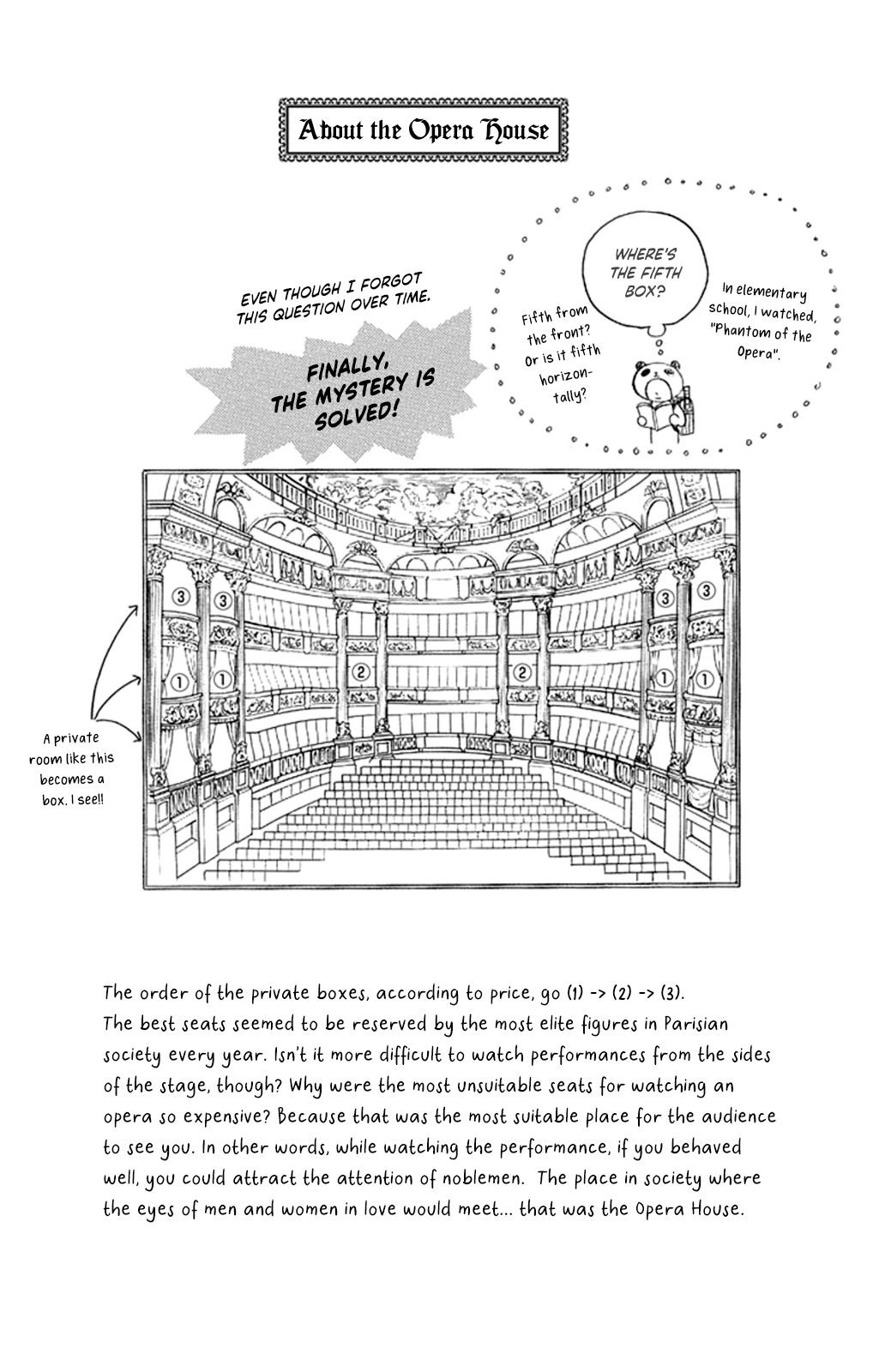 About the Opera House

In elementary school, I watched, "Phantom of the Opera".

WHERE'S THE FIFTH BOX?

Fifth from the front? Or is it fifth horizontally?

EVEN THOUGH I FORGOT THIS QUESTION OVER TIME.

FINALLY, THE MYSTERY IS SOLVED!

③ ③ ③ ③

① ① ② ② ① ①

A private room like this becomes a box. I see!!

The order of the private boxes, according to price, go (1) -> (2) -> (3). The best seats seemed to be reserved by the most elite figures in Parisian society every year. Isn't it more difficult to watch performances from the sides of the stage, though? Why were the most unsuitable seats for watching an opera so expensive? Because that was the most suitable place for the audience to see you. In other words, while watching the performance, if you behaved well, you could attract the attention of noblemen. The place in society where the eyes of men and women in love would meet... that was the Opera House.