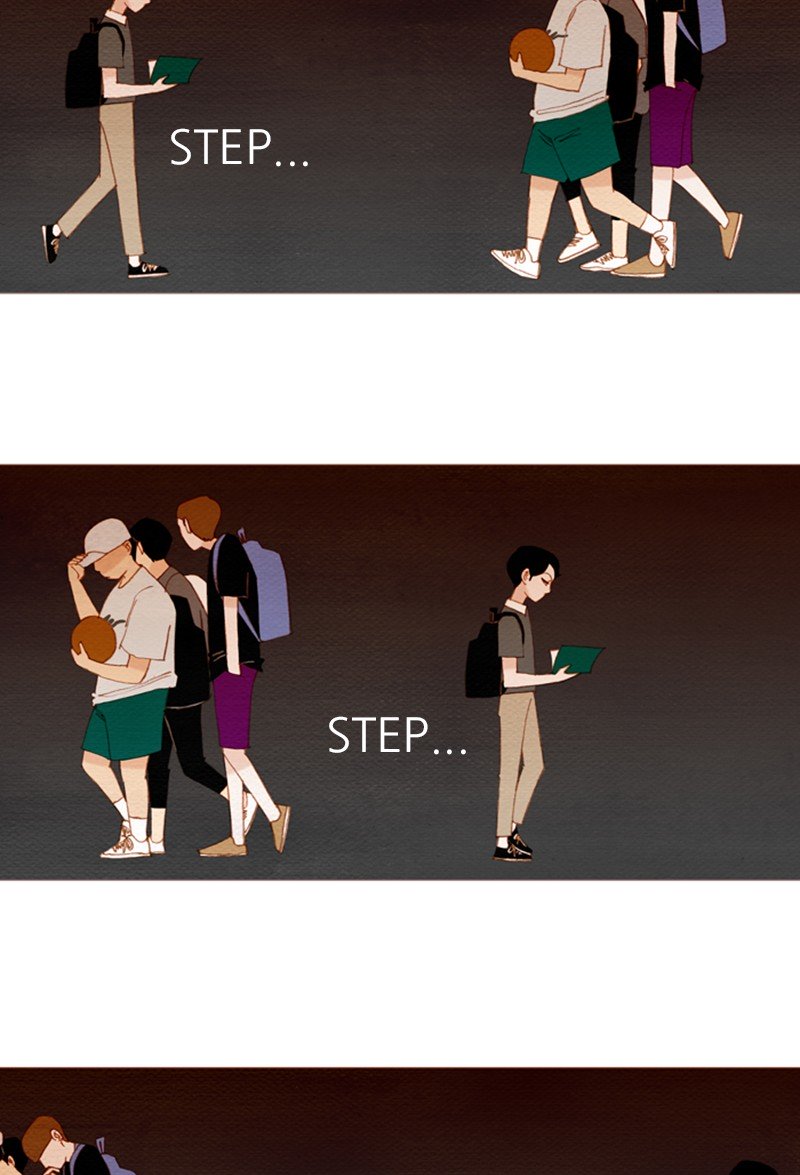 STEP...

STEP...