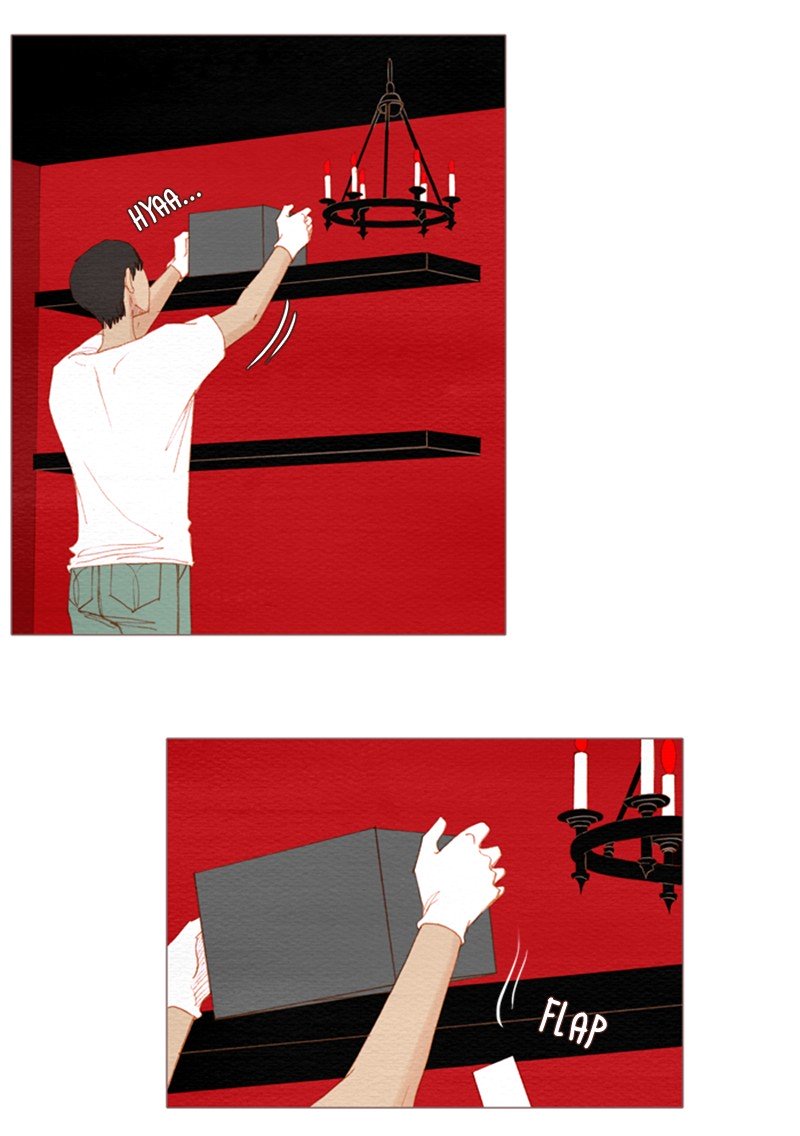 HYAA...

FLAP